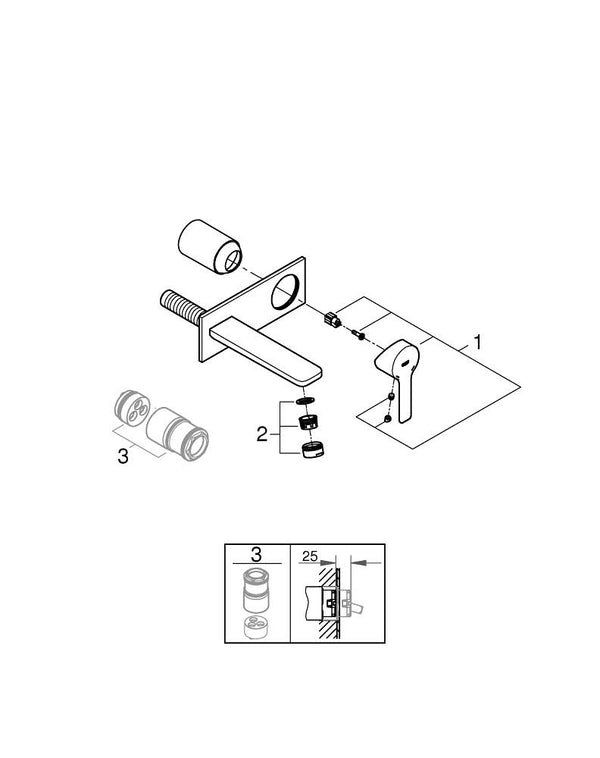 1
2
3
3
25