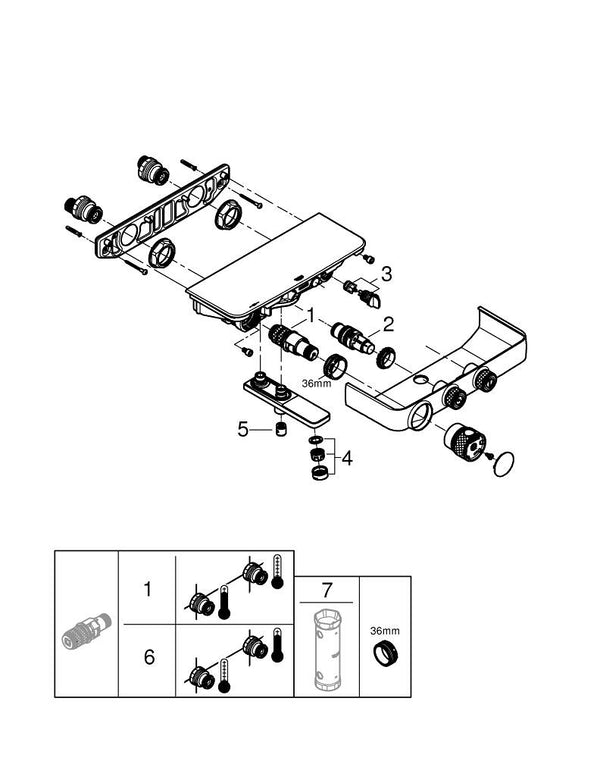 3
1
2
36mm
5
4

1
6
7
36mm