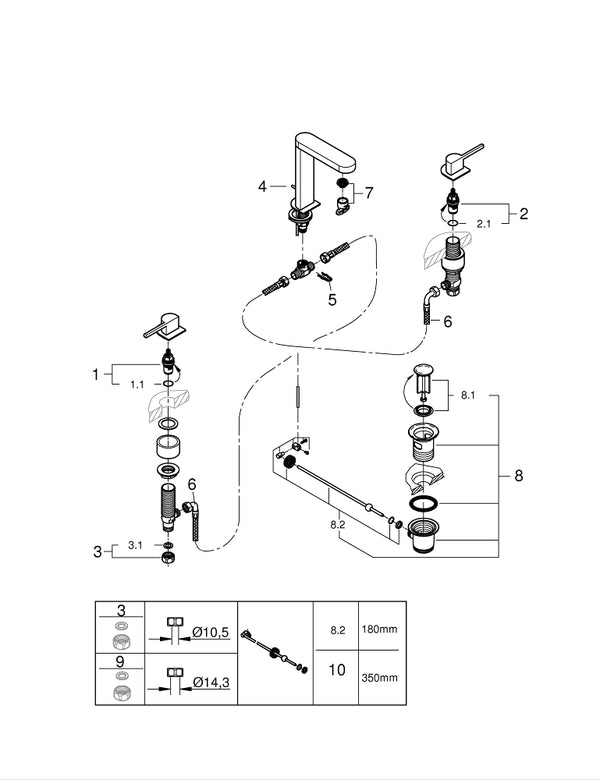 4
7
2
2.1
5
6
1
1.1
8.1
8
6
8.2
3
3.1

| 3 | Ø10,5 | | 8.2 | 180mm |
|---|---|---|---|---|
| 9 | Ø14,3 | | 10 | 350mm |