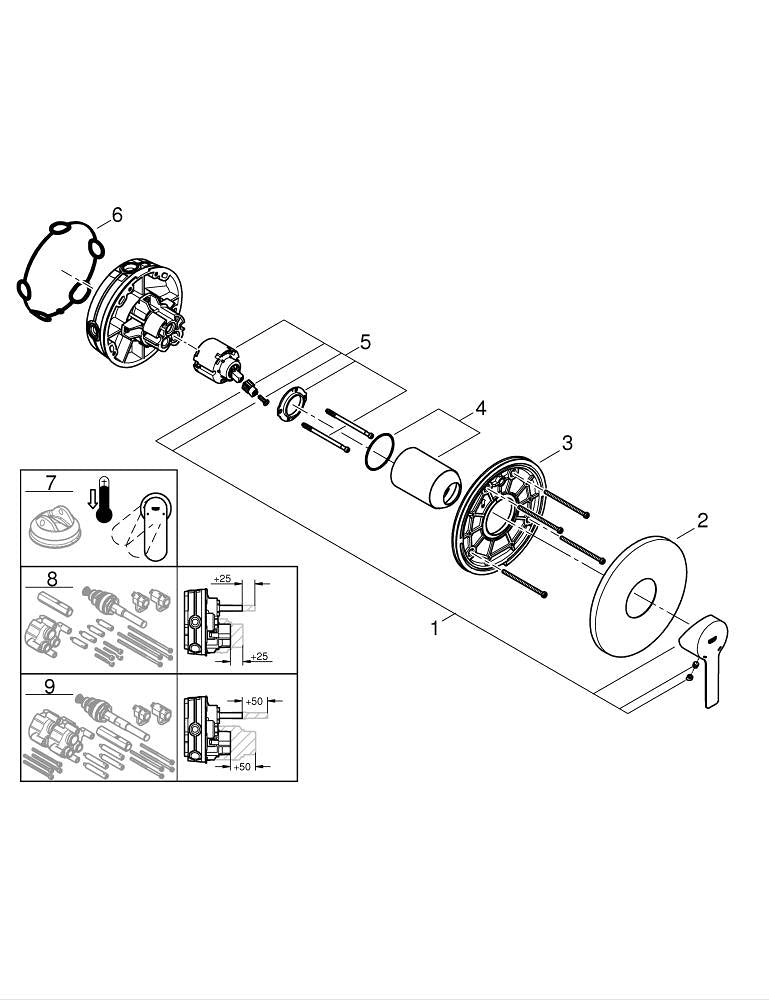 6
5
4
3
2
1
7
8
+25
+25
9
+50
+50