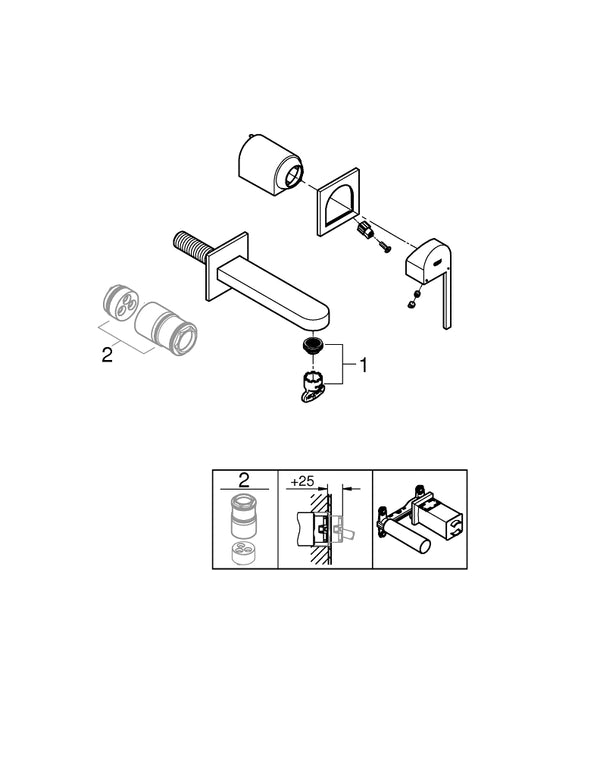 2

1

2

+25