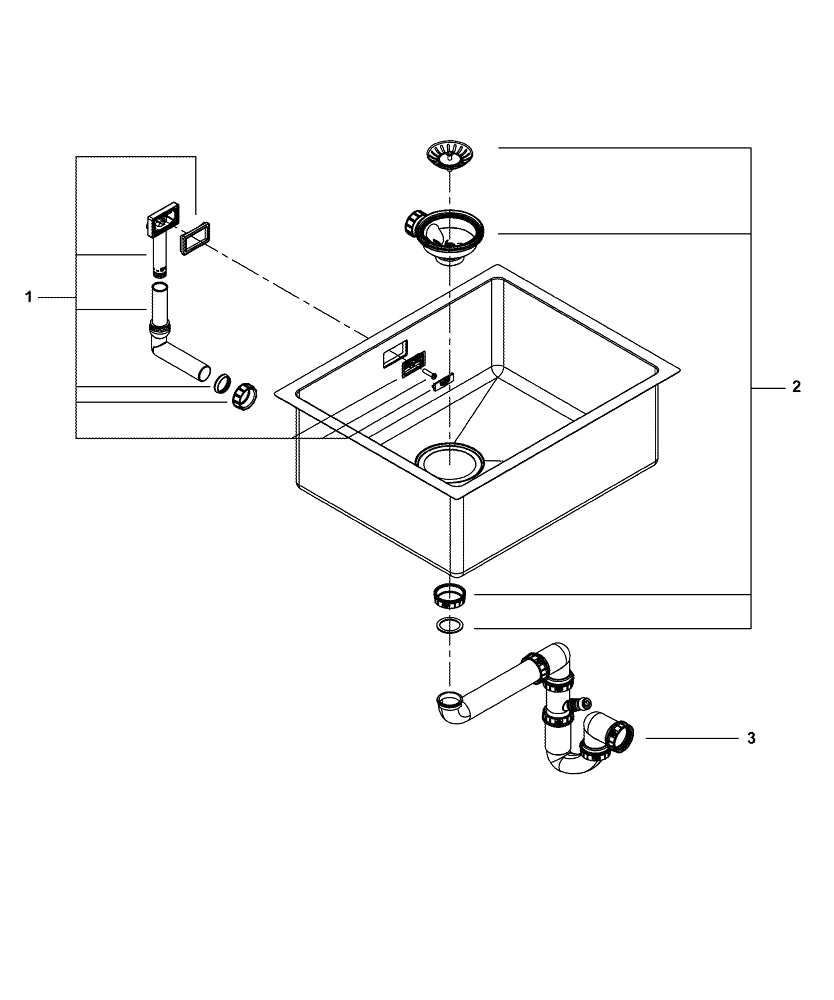 1

2

3