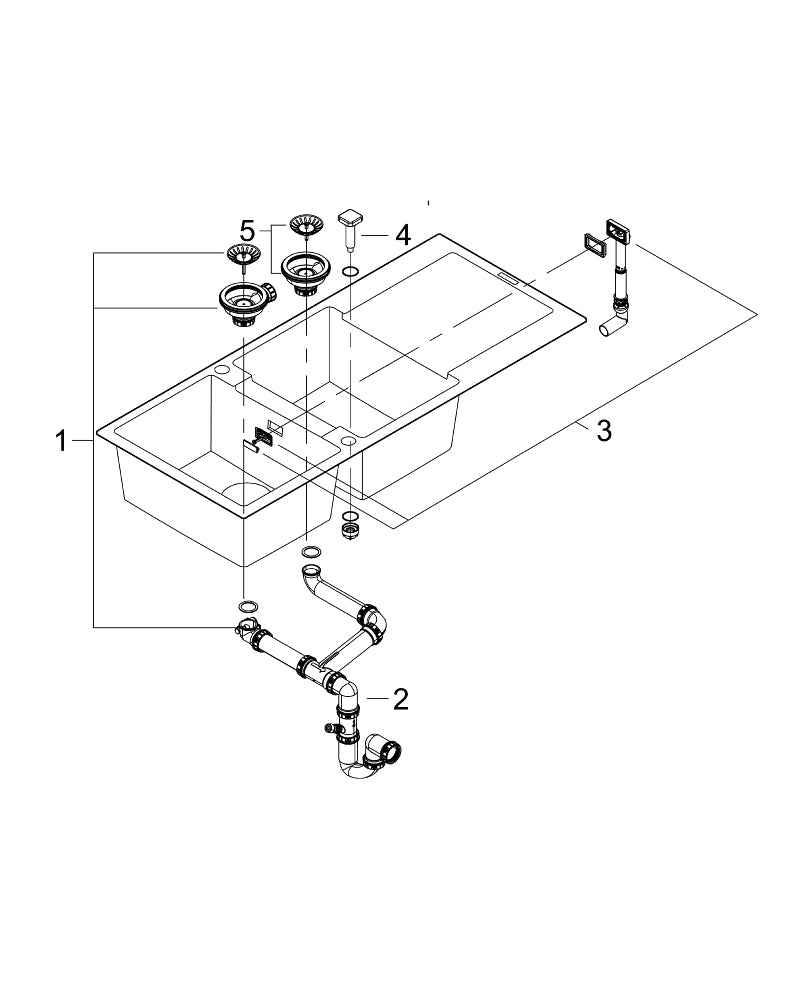 5
4
1
3
2