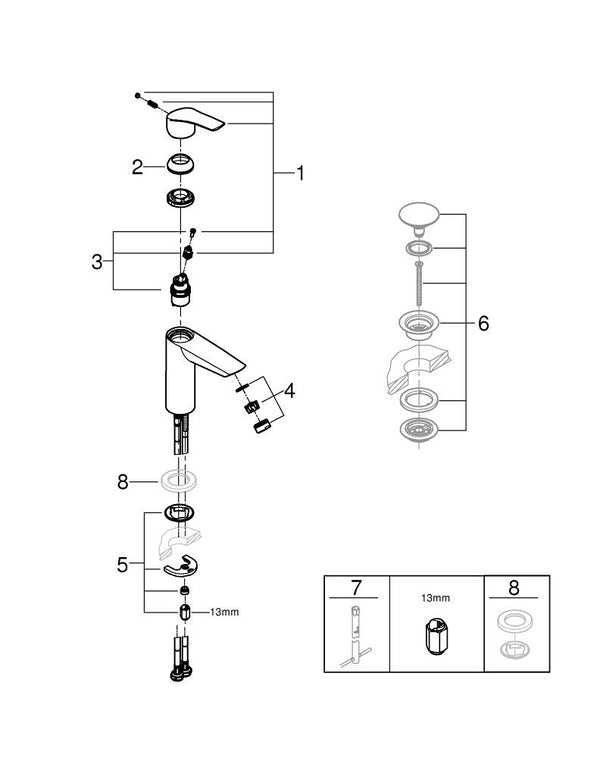 2
1
3
4
8
5
13mm
6
7
13mm
8