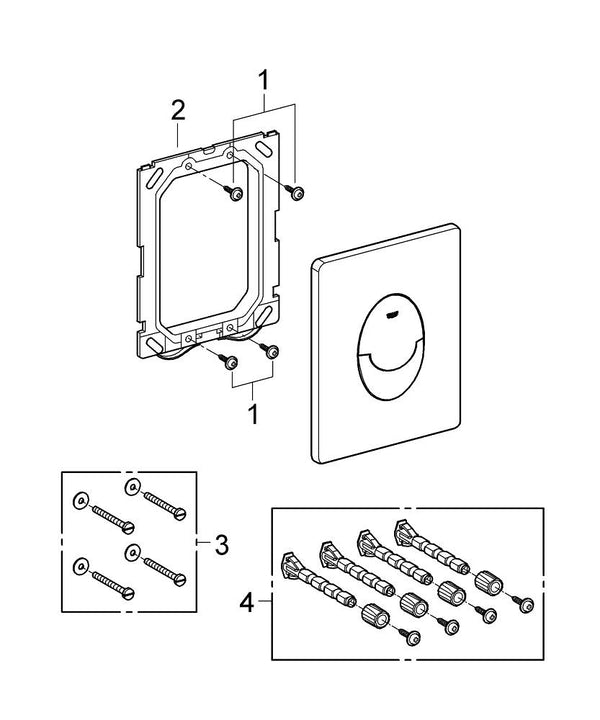 1
2
1
3
4