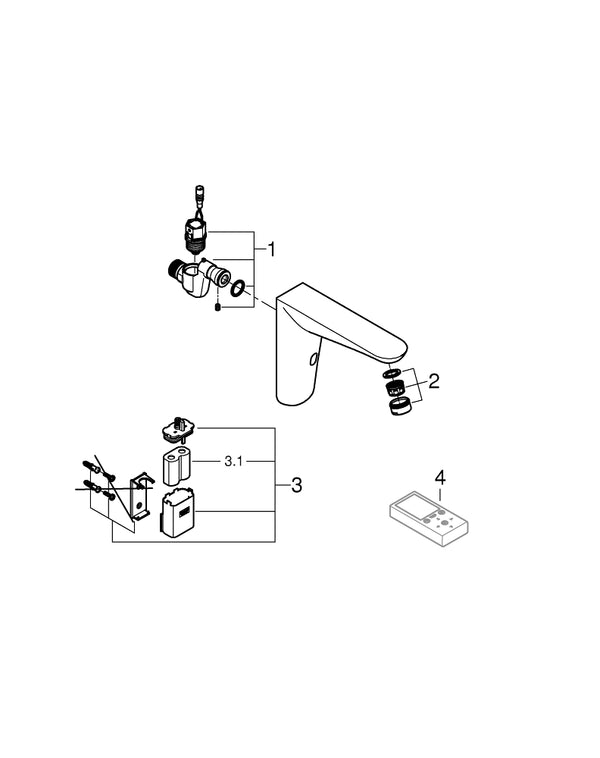 1
2
3.1
3
4