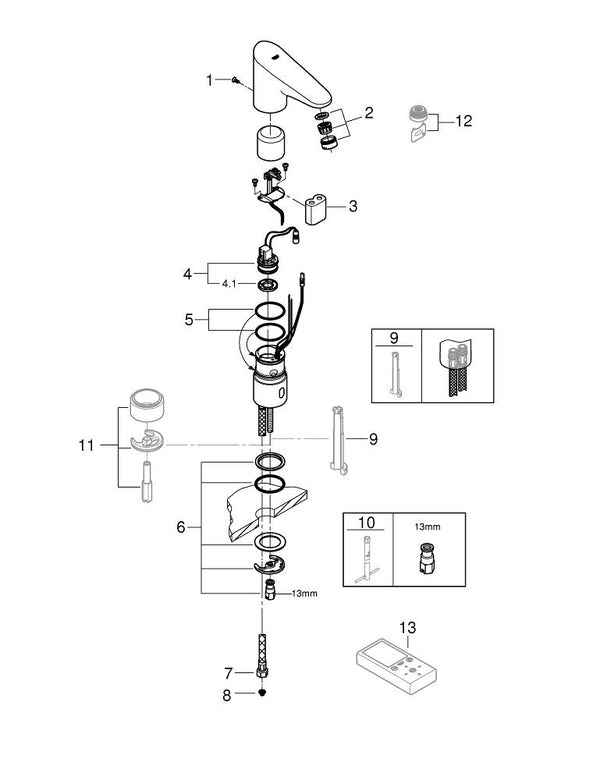 1
2
12
3
4
4.1
5
9
11
9
6
10
13mm
13mm
13
7
8