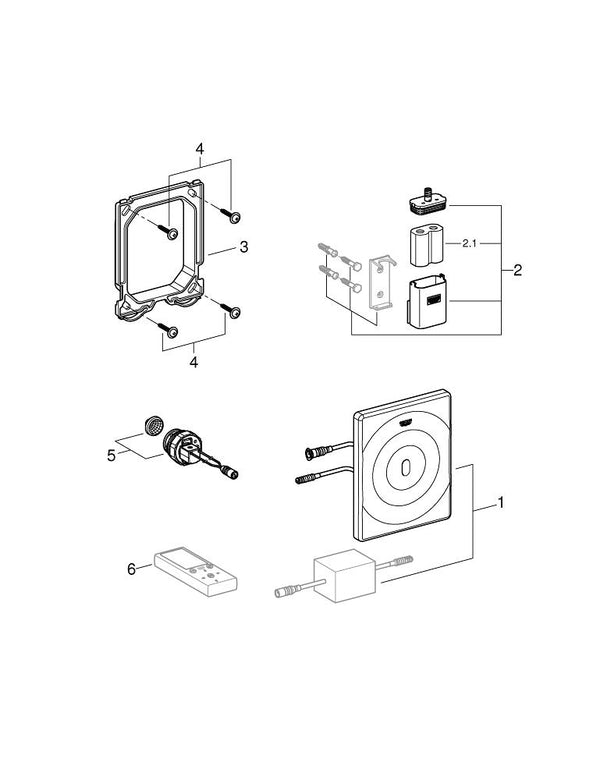 4
3
4
2.1
2
5
1
6