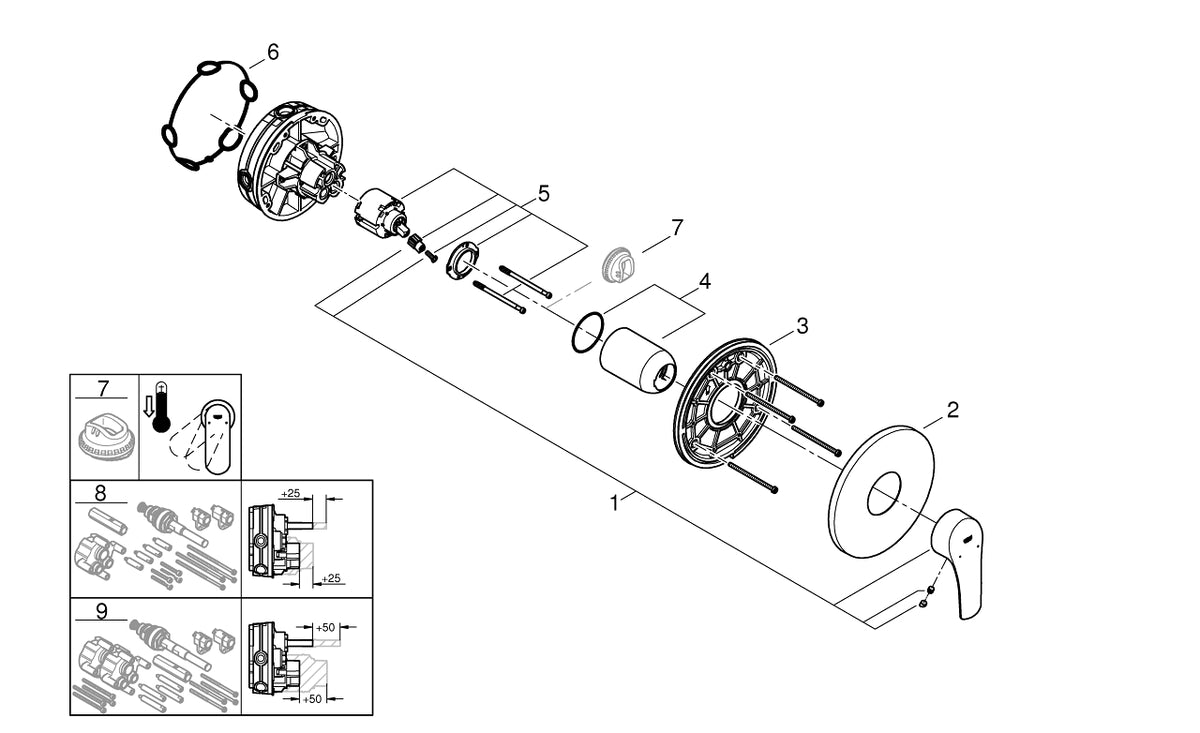 6
5
7
4
3
2
1
7
8
+25
+25
9
+50
+50