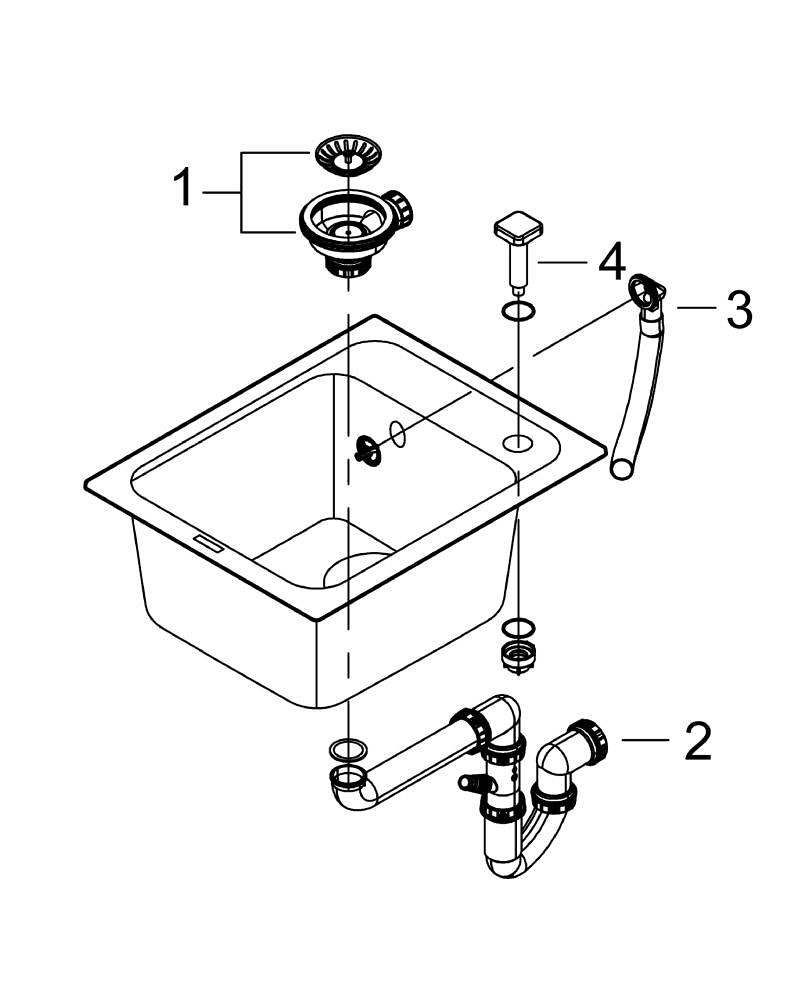 1
4
3
2