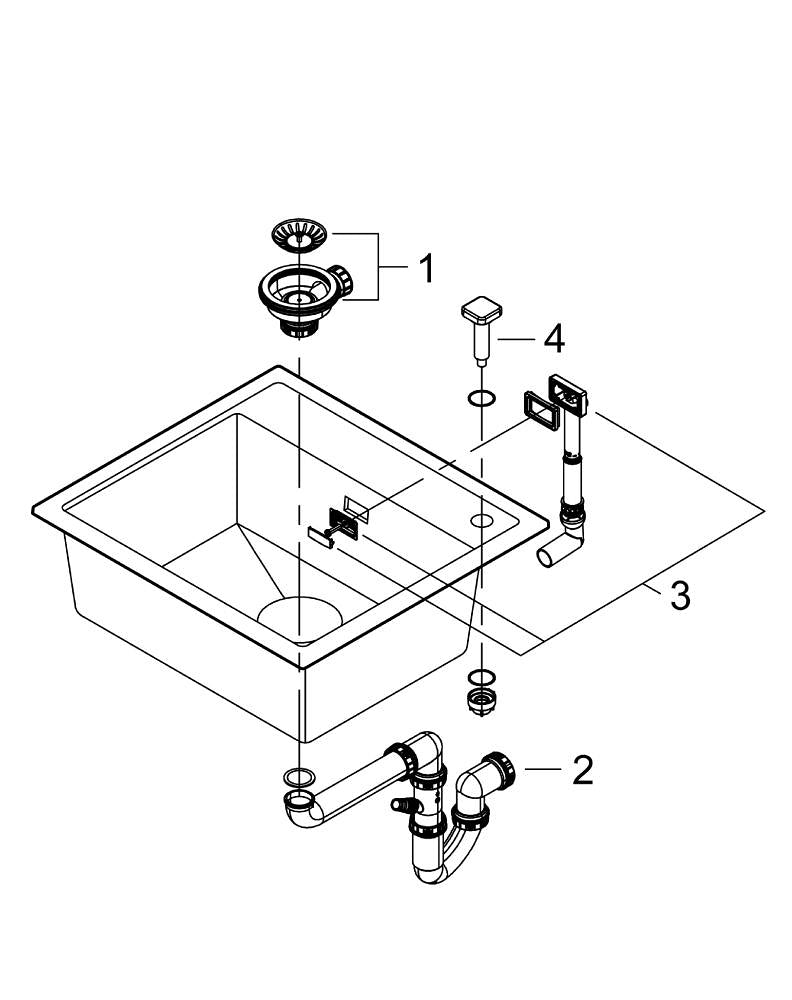 1
4
3
2