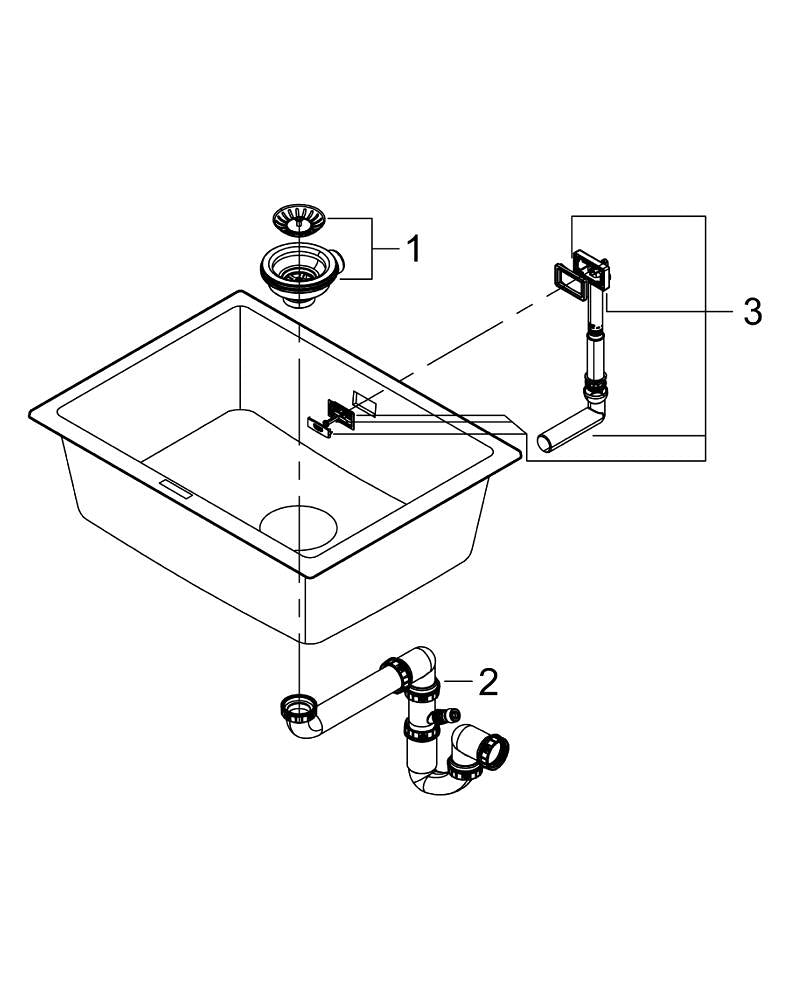 1
3
2