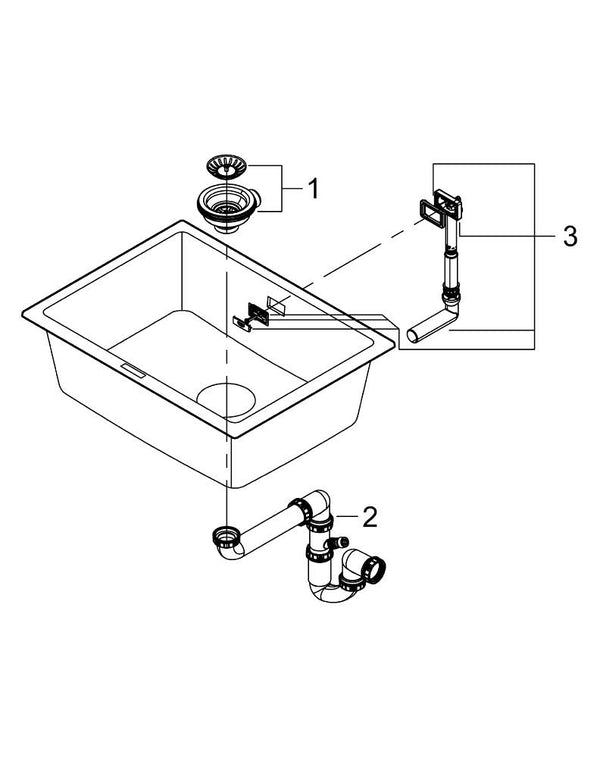 1

3

2