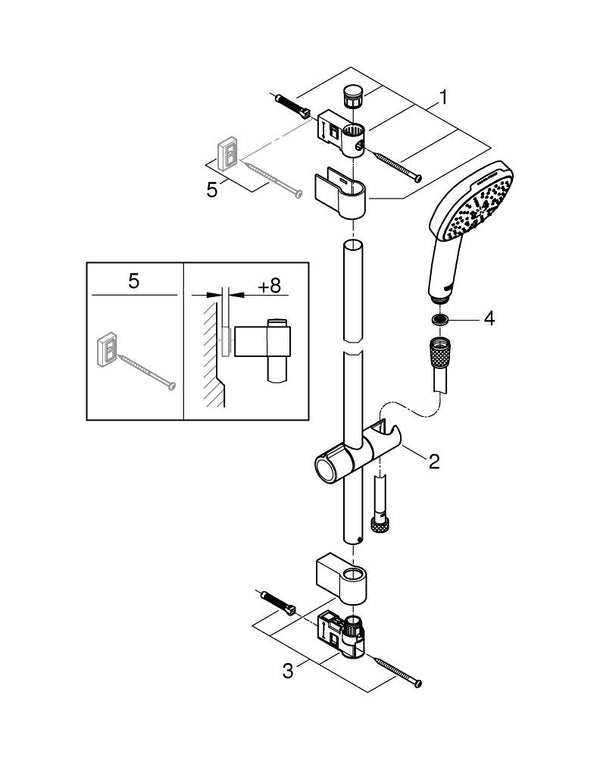 1
5
5
+8
4
2
3