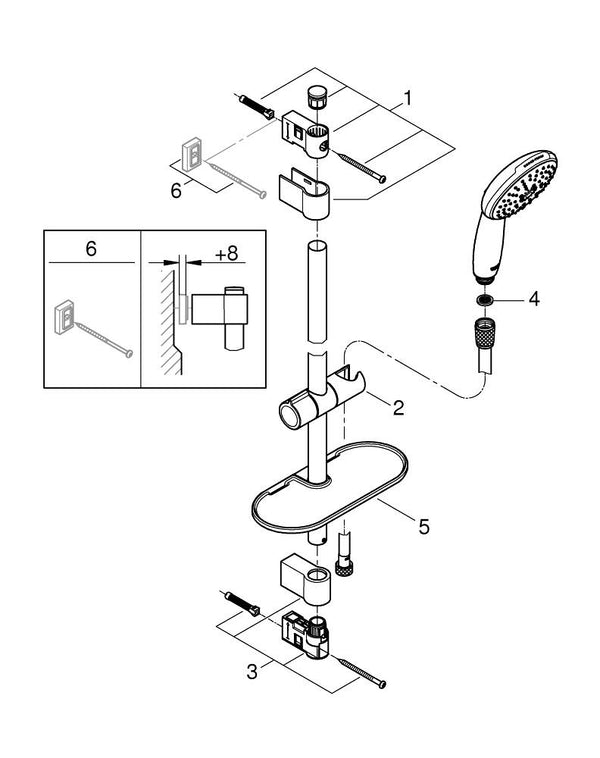 1
6
6
+8
4
2
5
3