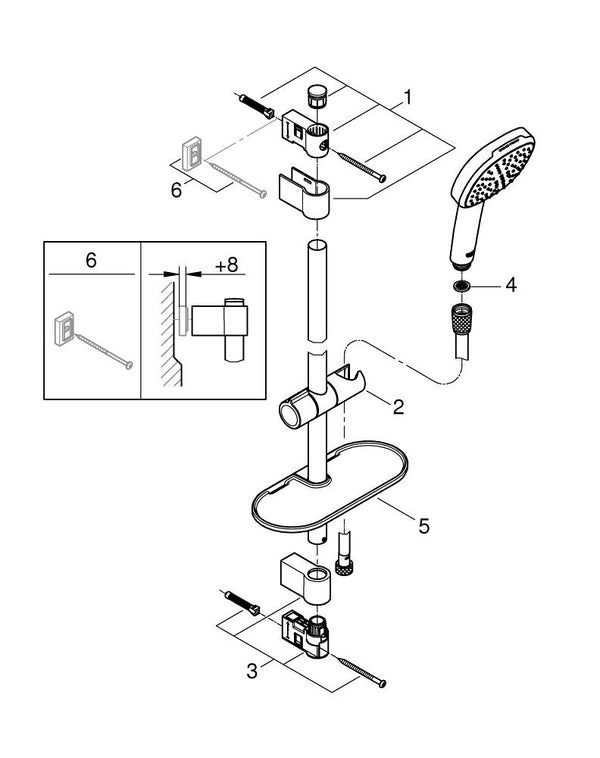 1
6
6
+8
4
2
5
3