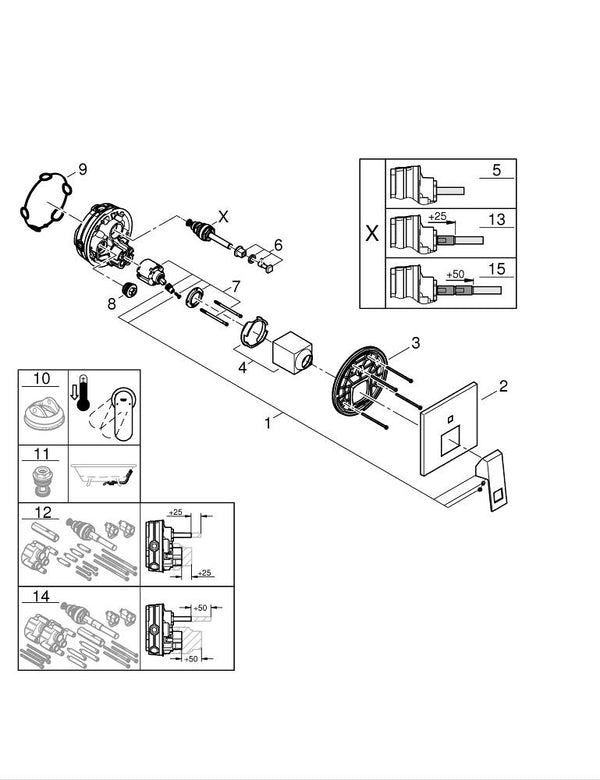 9
X
6
7
8
4
3
2
1
X
5
+25
13
+50
15
10
11
12
+25
+25
14
+50
+50